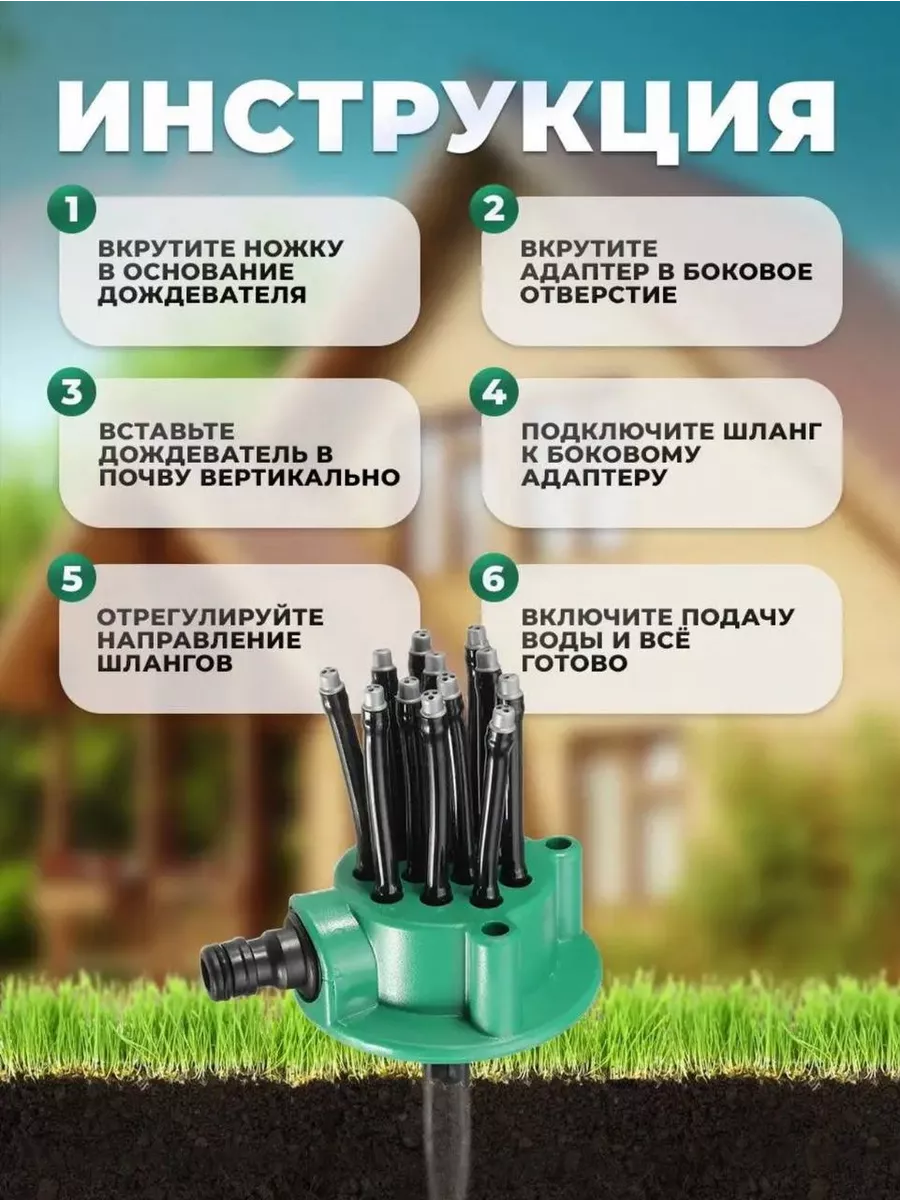 ИНСТРУКЦИЯ

1
ВКРУТИТЕ НОЖКУ В ОСНОВАНИЕ ДОЖДЕВАТЕЛЯ

2
ВКРУТИТЕ АДАПТЕР В БОКОВОЕ ОТВЕРСТИЕ

3
ВСТАВЬТЕ ДОЖДЕВАТЕЛЬ В ПОЧВУ ВЕРТИКАЛЬНО

4
ПОДКЛЮЧИТЕ ШЛАНГ К БОКОВОМУ АДАПТЕРУ

5
ОТРЕГУЛИРУЙТЕ НАПРАВЛЕНИЕ ШЛАНГОВ

6
ВКЛЮЧИТЕ ПОДАЧУ ВОДЫ И ВСЁ ГОТОВО